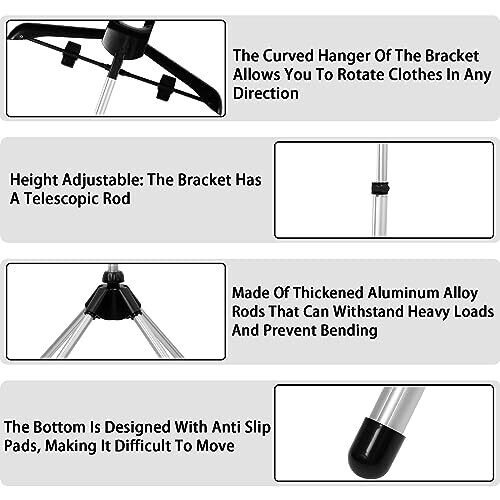 The Curved Hanger Of The Bracket Allows You To Rotate Clothes In Any Direction

Height Adjustable: The Bracket Has A Telescopic Rod

Made Of Thickened Aluminum Alloy Rods That Can Withstand Heavy Loads And Prevent Bending

The Bottom Is Designed With Anti Slip Pads, Making It Difficult To Move